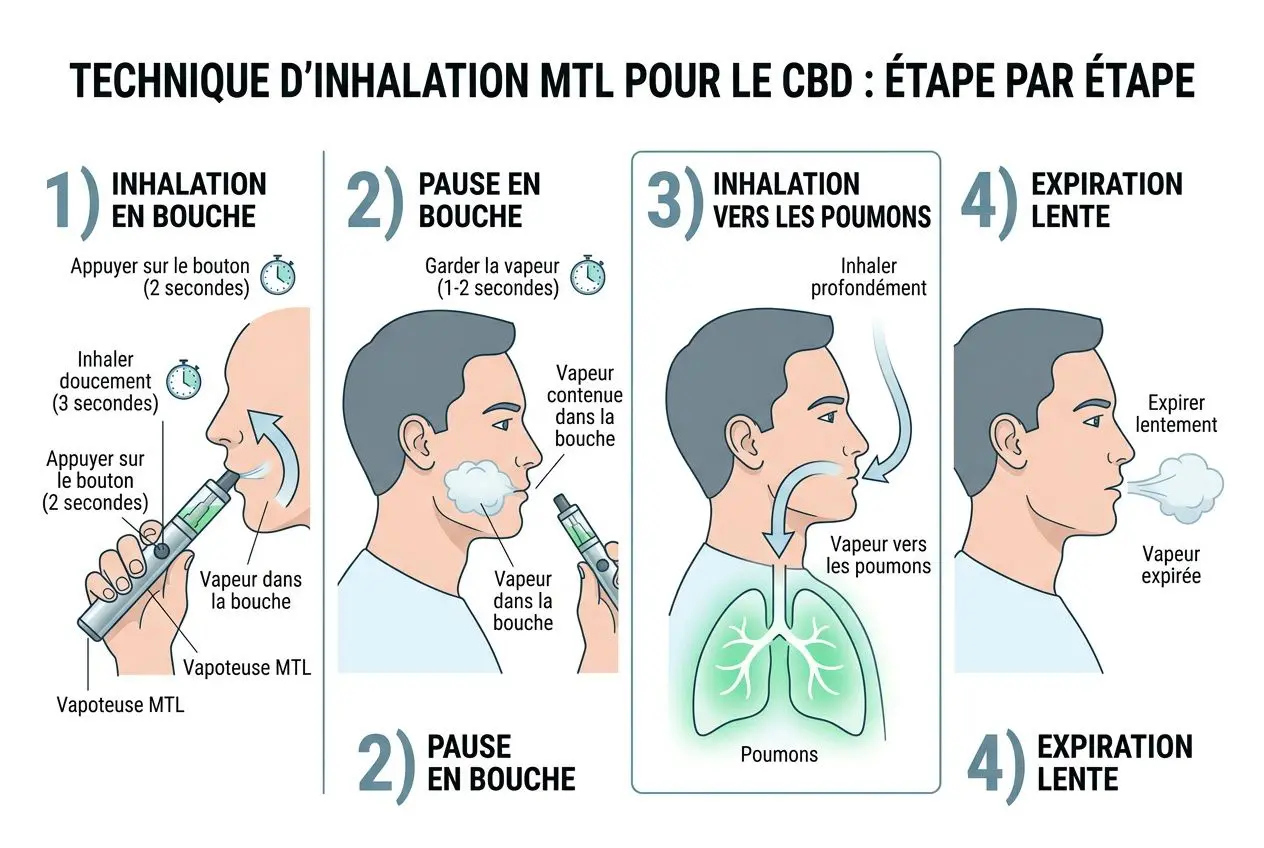 TECHNIQUE D'INHALATION MTL POUR LE CBD : ÉTAPE PAR ÉTAPE

1) INHALATION EN BOUCHE

Appuyer sur le bouton (2 secondes)

Inhaler doucement (3 secondes)

Appuyer sur le bouton (2 secondes)

Vapeur dans la bouche

Vapoteuse MTL

Vapoteuse MTL

2) PAUSE EN BOUCHE

Garder la vapeur (1-2 secondes)

Vapeur contenue dans la bouche

Vapeur dans la bouche

2) PAUSE EN BOUCHE

3) INHALATION VERS LES POUMONS

Inhaler profondément

Vapeur vers les poumons

Poumons

4) EXPIRATION LENTE

Expirer lentement

Vapeur expirée

4) EXPIRATION LENTE