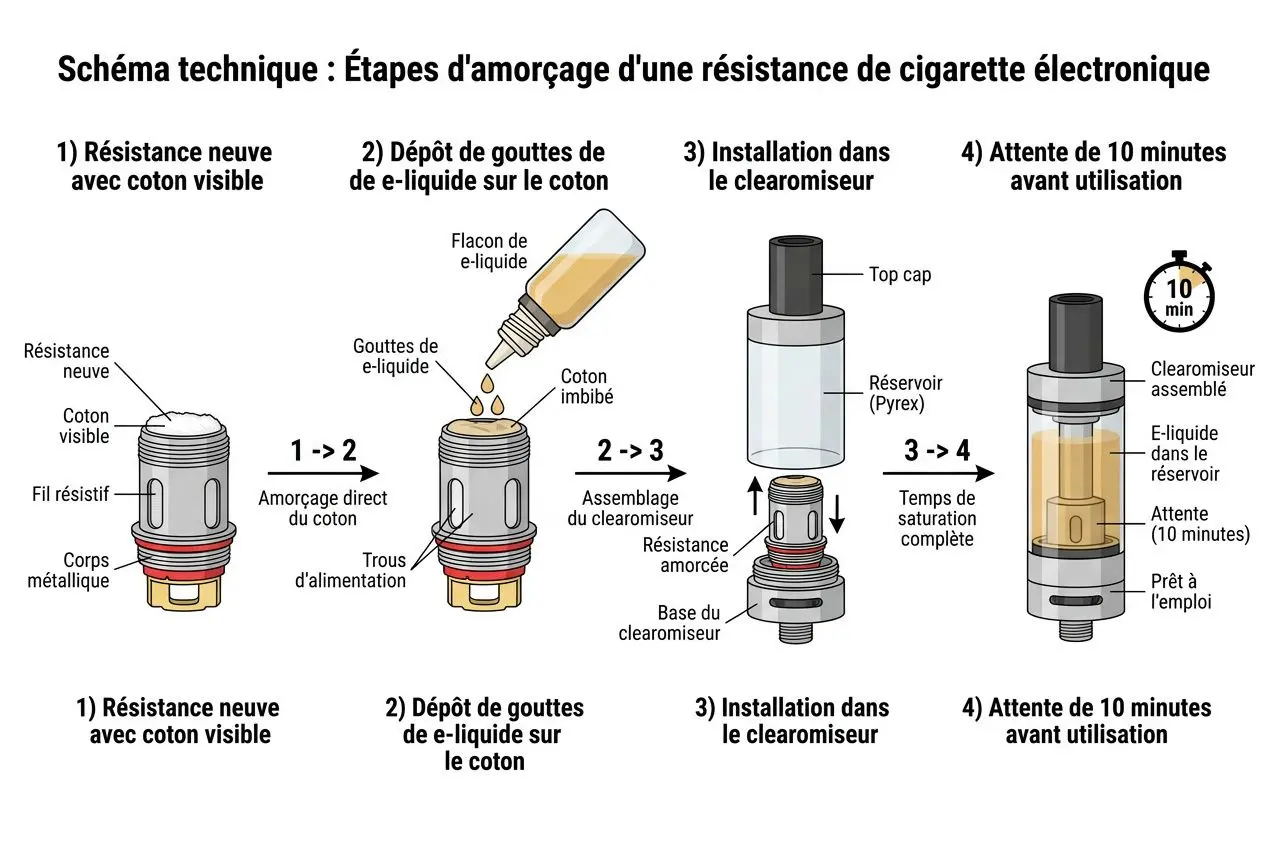 Schéma technique : Étapes d'amorçage d'une résistance de cigarette électronique

1) Résistance neuve avec coton visible

2) Dépôt de gouttes de de e-liquide sur le coton

3) Installation dans le clearomiseur

4) Attente de 10 minutes avant utilisation

Résistance neuve

Coton visible

Fil résistif

Corps métallique

1 -> 2

Amorçage direct du coton

Flacon de e-liquide

Gouttes de e-liquide

Coton imbibé

Trous d'alimentation

2 -> 3

Assemblage du clearomiseur

Top cap

Réservoir (Pyrex)

Résistance amorcée

Base du clearomiseur

3 -> 4

Temps de saturation complète

10 min

Clearomiseur assemblé

E-liquide dans le réservoir

Attente (10 minutes)

Prêt à l'emploi

1) Résistance neuve avec coton visible

2) Dépôt de gouttes de e-liquide sur le coton

3) Installation dans le clearomiseur

4) Attente de 10 minutes avant utilisation