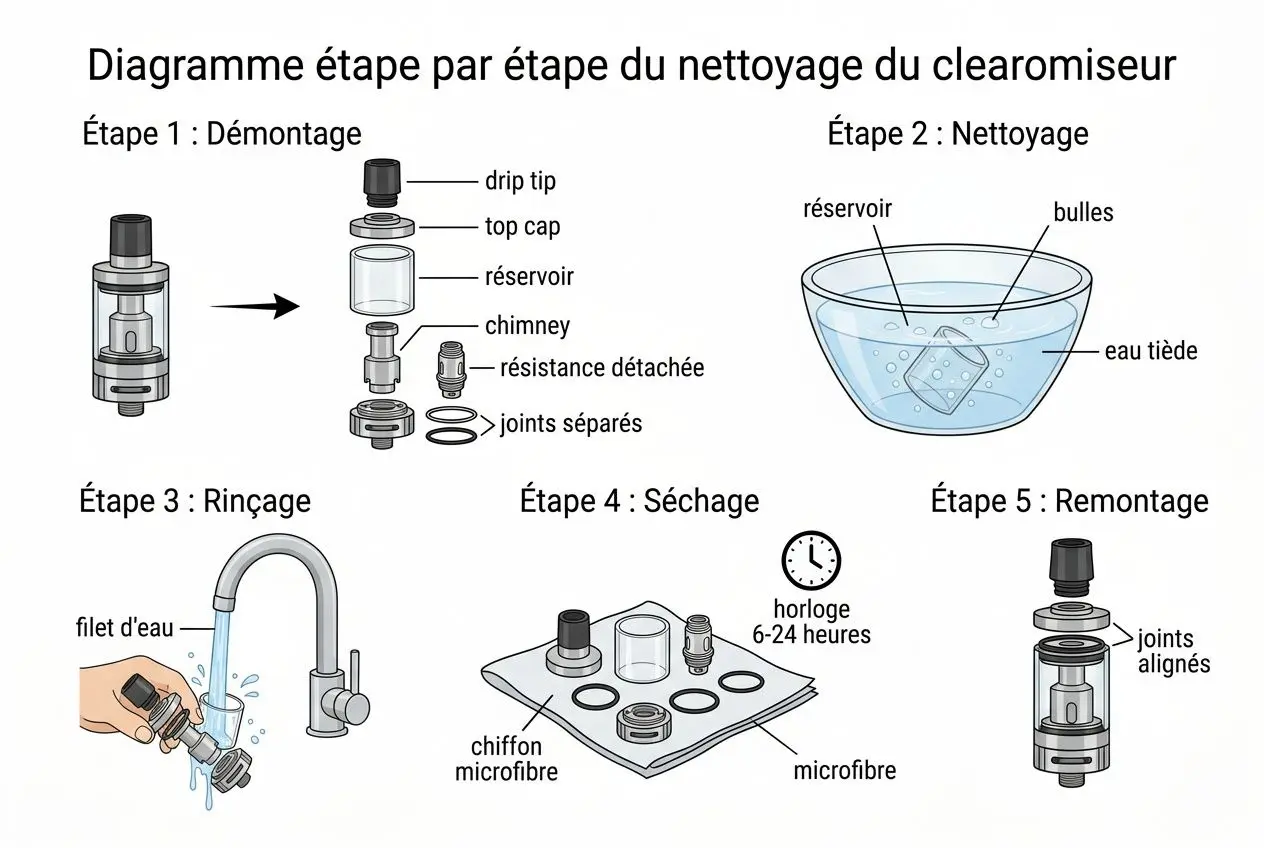 Diagramme étape par étape du nettoyage du clearomiseur

Étape 1 : Démontage

drip tip
top cap
réservoir
chimney
résistance détachée
joints séparés

Étape 2 : Nettoyage

réservoir
bulles
eau tiède

Étape 3 : Rinçage

filet d'eau

Étape 4 : Séchage

horloge
6-24 heures
chiffon
microfibre
microfibre

Étape 5 : Remontage

joints
alignés