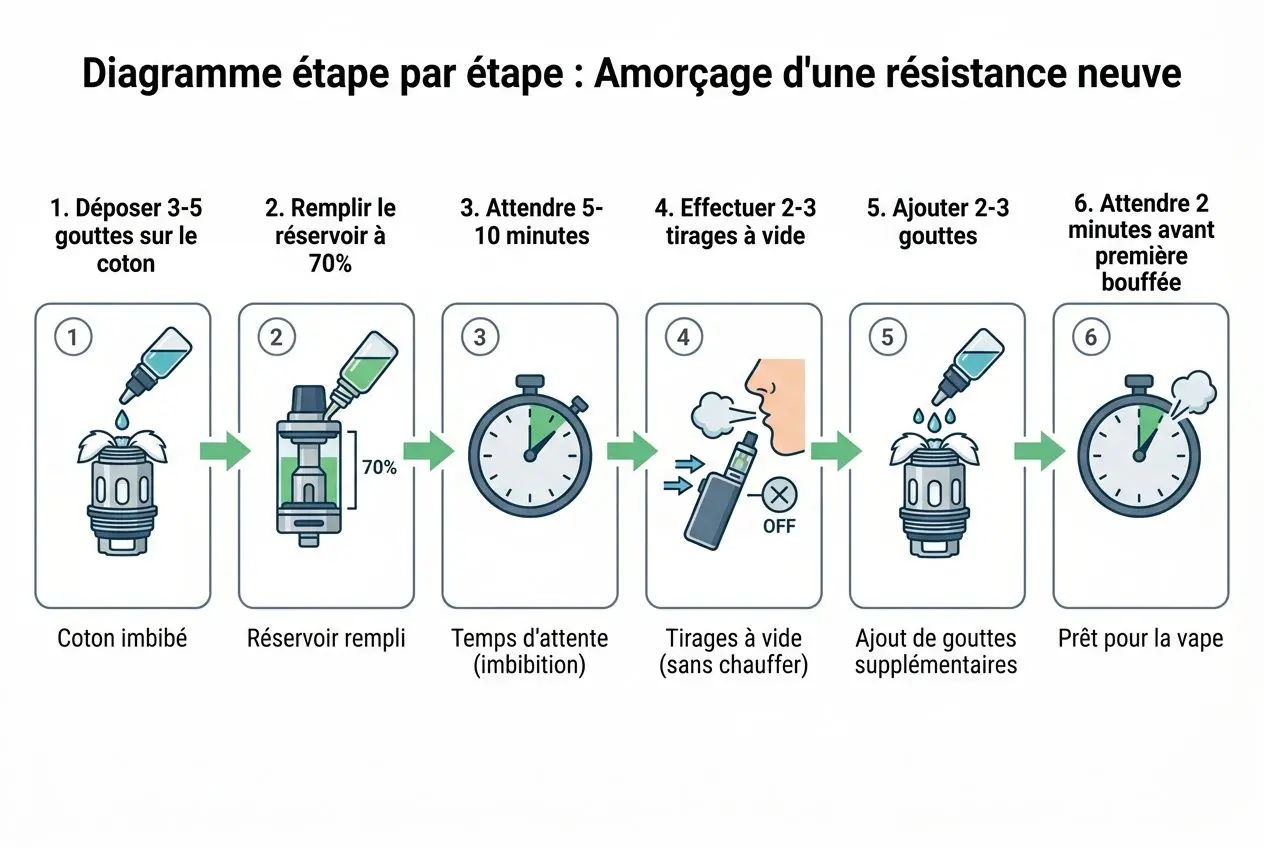 Diagramme étape par étape : Amorçage d'une résistance neuve

1. Déposer 3-5 gouttes sur le coton

1

Coton imbibé

2. Remplir le réservoir à 70%

2

70%

Réservoir rempli

3. Attendre 5-10 minutes

3

Temps d'attente (imbibition)

4. Effectuer 2-3 tirages à vide

4

OFF

Tirages à vide (sans chauffer)

5. Ajouter 2-3 gouttes

5

Ajout de gouttes supplémentaires

6. Attendre 2 minutes avant première bouffée

6

Prêt pour la vape