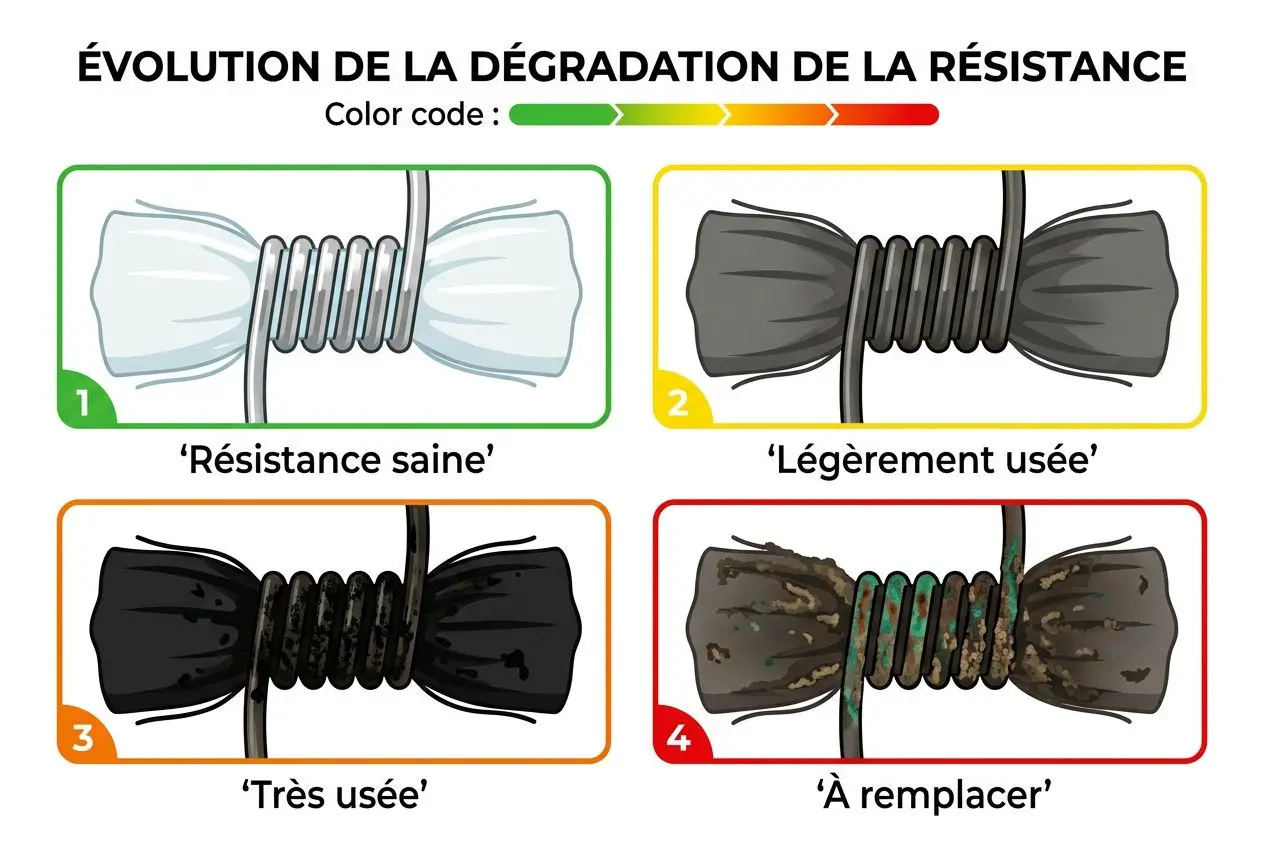 ÉVOLUTION DE LA DÉGRADATION DE LA RÉSISTANCE
Color code :

1
‘Résistance saine’

2
‘Légèrement usée’

3
‘Très usée’

4
‘À remplacer’