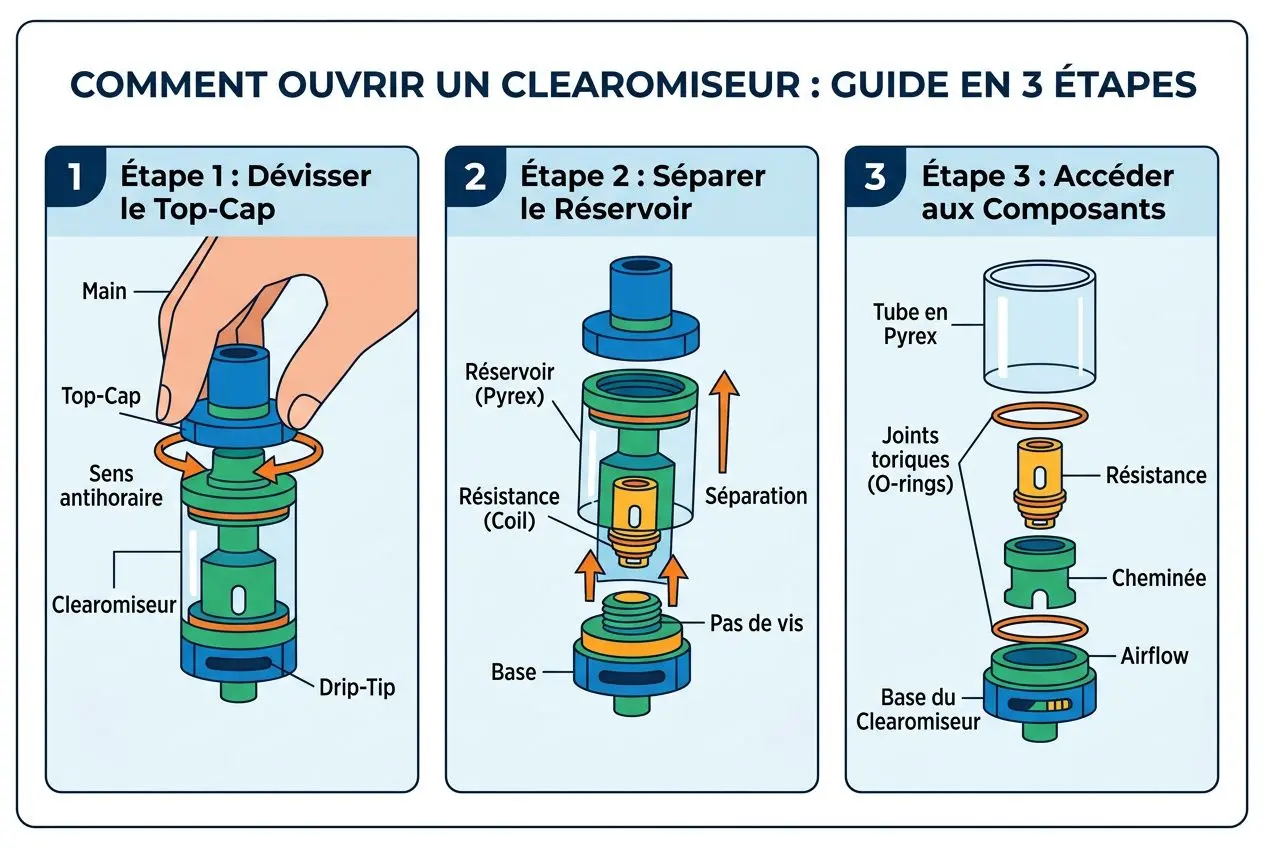 COMMENT OUVRIR UN CLEAROMISEUR : GUIDE EN 3 ÉTAPES

1 Étape 1 : Dévisser le Top-Cap

Main
Top-Cap
Sens antihoraire
Clearomiseur
Drip-Tip

2 Étape 2 : Séparer le Réservoir

Réservoir (Pyrex)
Résistance (Coil)
Séparation
Pas de vis
Base

3 Étape 3 : Accéder aux Composants

Tube en Pyrex
Joints toriques (O-rings)
Résistance
Cheminée
Airflow
Base du Clearomiseur