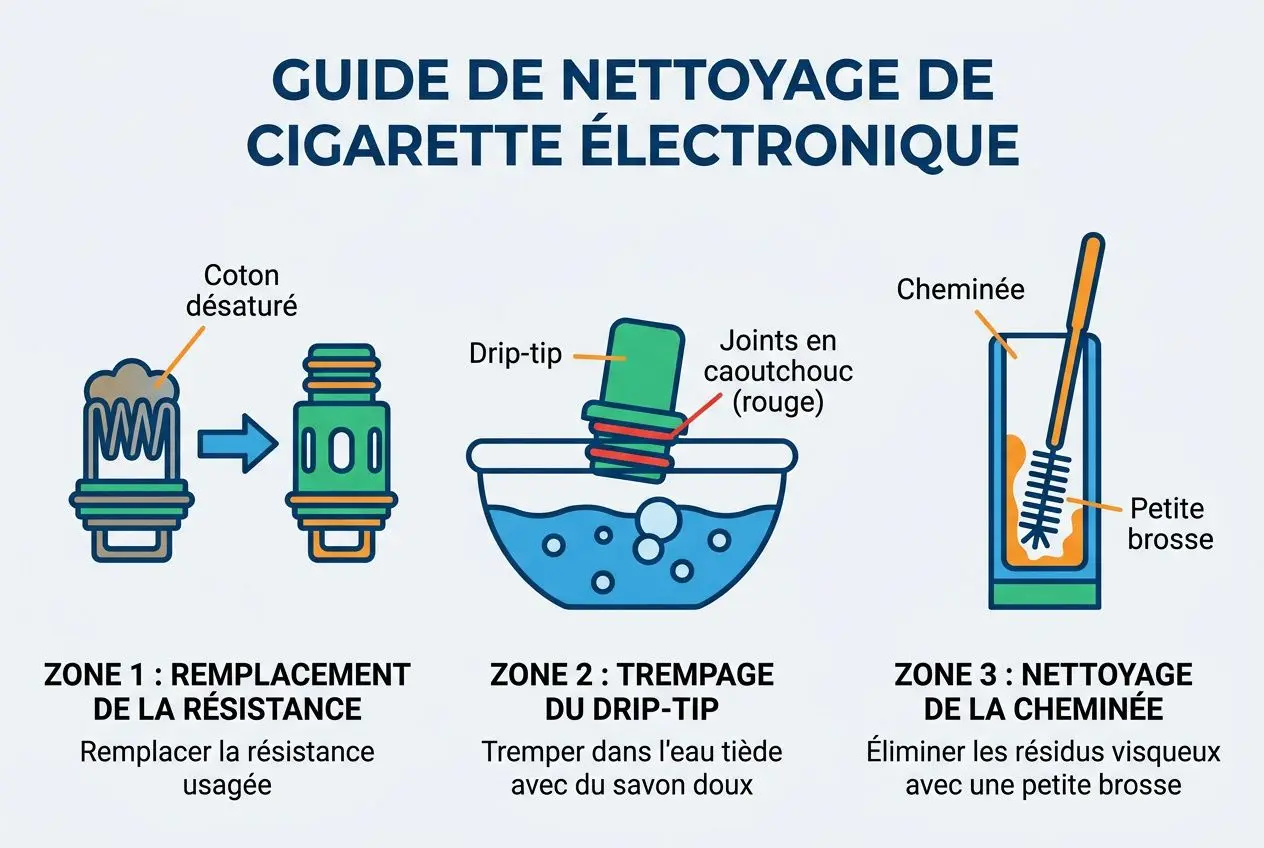 GUIDE DE NETTOYAGE DE CIGARETTE ÉLECTRONIQUE

Coton désaturé

ZONE 1 : REMPLACEMENT DE LA RÉSISTANCE
Remplacer la résistance usagée

Drip-tip

Joints en caoutchouc (rouge)

ZONE 2 : TREMPAGE DU DRIP-TIP
Tremper dans l'eau tiède avec du savon doux

Cheminée

Petite brosse

ZONE 3 : NETTOYAGE DE LA CHEMINÉE
Éliminer les résidus visqueux avec une petite brosse