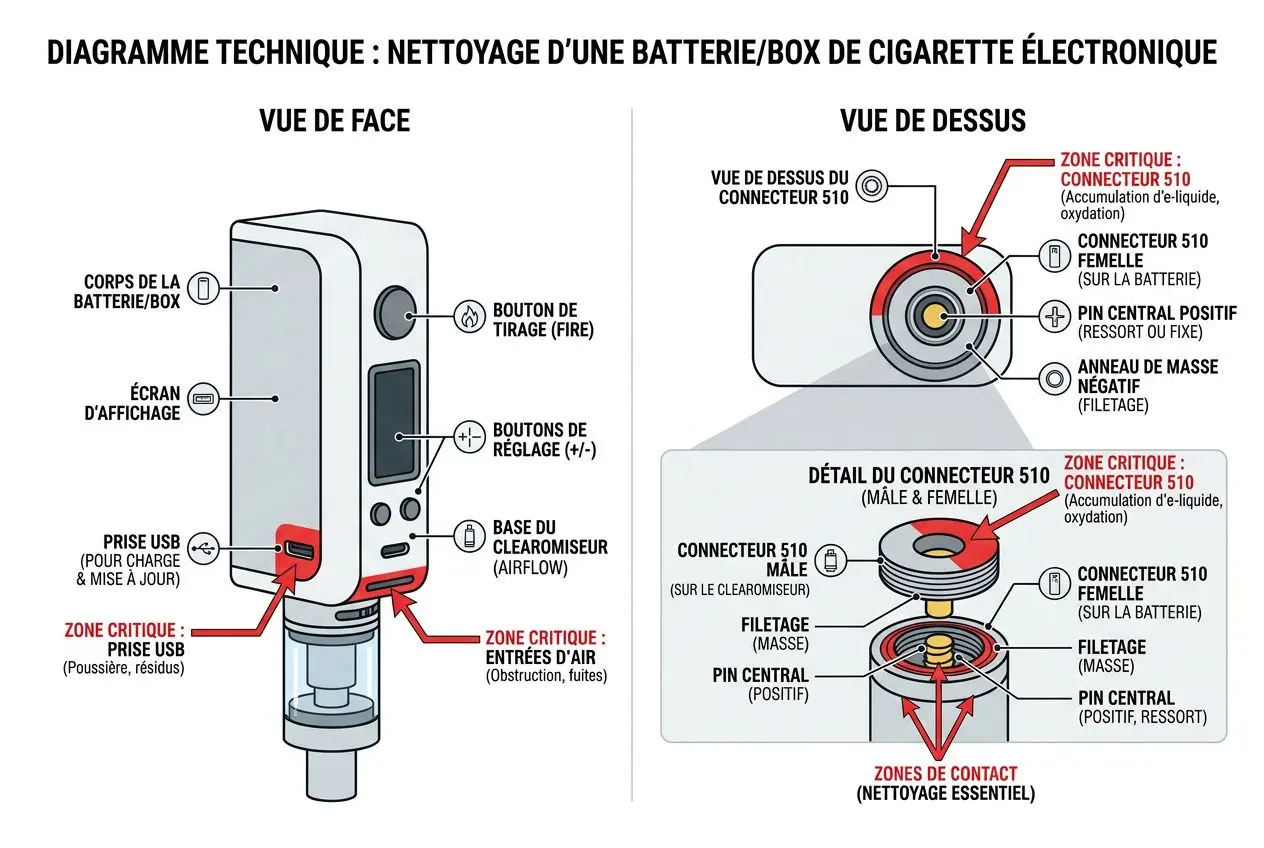 DIAGRAMME TECHNIQUE : NETTOYAGE D'UNE BATTERIE/BOX DE CIGARETTE ÉLECTRONIQUE

VUE DE FACE

CORPS DE LA BATTERIE/BOX

ÉCRAN D'AFFICHAGE

PRISE USB (POUR CHARGE & MISE À JOUR)

ZONE CRITIQUE : PRISE USB (Poussière, résidus)

BOUTON DE TIRAGE (FIRE)

BOUTONS DE RÉGLAGE (+/-)

BASE DU CLEAROMISEUR (AIRFLOW)

ZONE CRITIQUE : ENTRÉES D'AIR (Obstruction, fuites)

VUE DE DESSUS

VUE DE DESSUS DU CONNECTEUR 510

ZONE CRITIQUE : CONNECTEUR 510 (Accumulation d'e-liquide, oxydation)

CONNECTEUR 510 FEMELLE (SUR LA BATTERIE)

PIN CENTRAL POSITIF (RESSORT OU FIXE)

ANNEAU DE MASSE NÉGATIF (FILETAGE)

DÉTAIL DU CONNECTEUR 510 (MÂLE & FEMELLE)

ZONE CRITIQUE : CONNECTEUR 510 (Accumulation d'e-liquide, oxydation)

CONNECTEUR 510 MÂLE (SUR LE CLEAROMISEUR)

FILETAGE (MASSE)

PIN CENTRAL (POSITIF)

CONNECTEUR 510 FEMELLE (SUR LA BATTERIE)

FILETAGE (MASSE)

PIN CENTRAL (POSITIF, RESSORT)

ZONES DE CONTACT (NETTOYAGE ESSENTIEL)