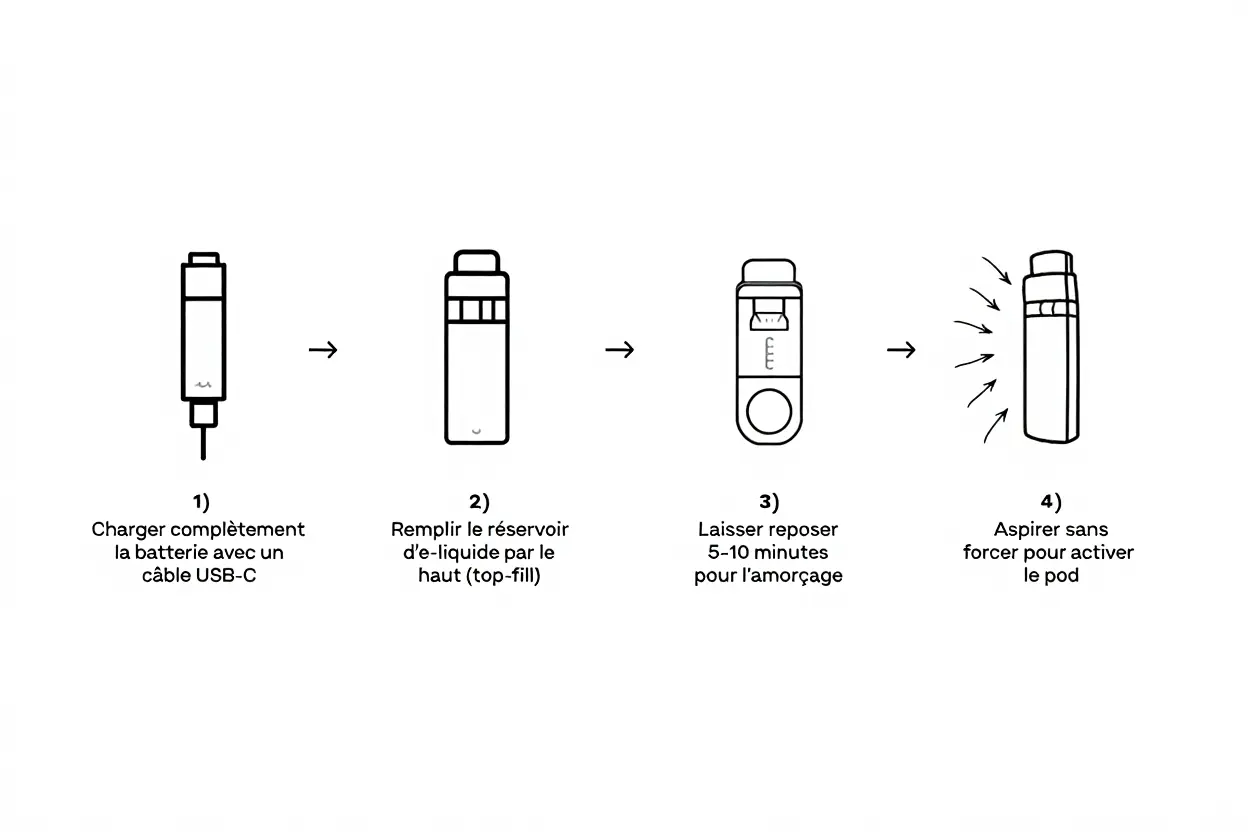 1)
Charger complètement la batterie avec un câble USB-C

2)
Remplir le réservoir d'e-liquide par le haut (top-fill)

3)
Laisser reposer 5-10 minutes pour l'amorçage

4)
Aspirer sans forcer pour activer le pod